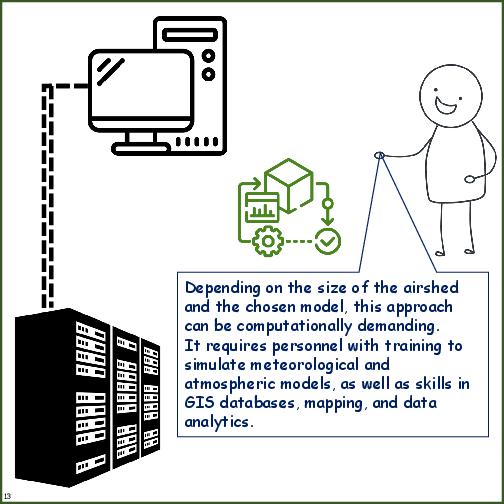 Depending on the size of the airshed and the chosen model, this approach can be computationally demanding.
It requires personnel with training to simulate meteorological and atmospheric models, as well as skills in GIS databases, mapping, and data analytics.

13